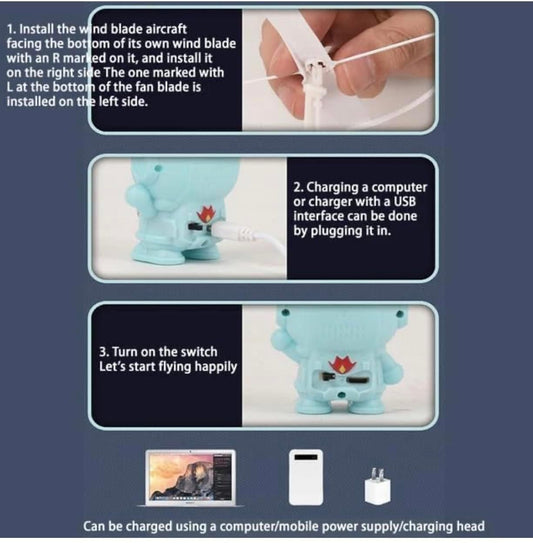 1. Install the wind blade aircraft facing the bottom of its own wind blade with an R marked on it, and install it on the right side The one marked with L at the bottom of the fan blade is installed on the left side.

2. Charging a computer or charger with a USB interface can be done by plugging it in.

3. Turn on the switch Let's start flying happily

Can be charged using a computer/mobile power supply/charging head